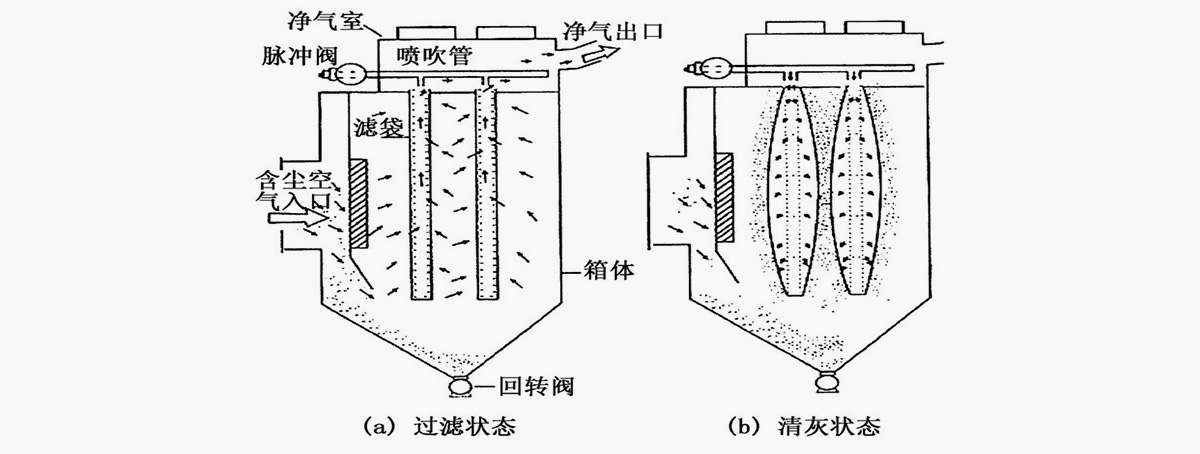 净气室
脉冲阀
喷吹管
净气出口
滤袋
含尘空气入口
箱体
回转阀
(a) 过滤状态
(b) 清灰状态